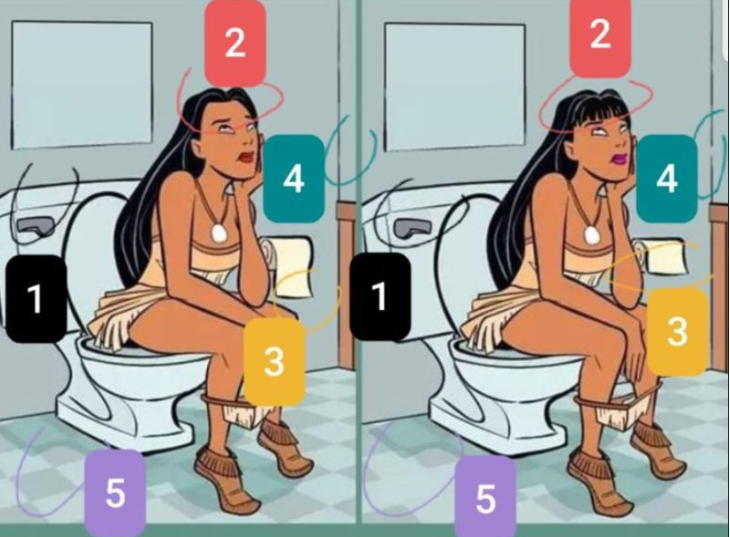 2
4
1
3
5
2
4
1
3
5